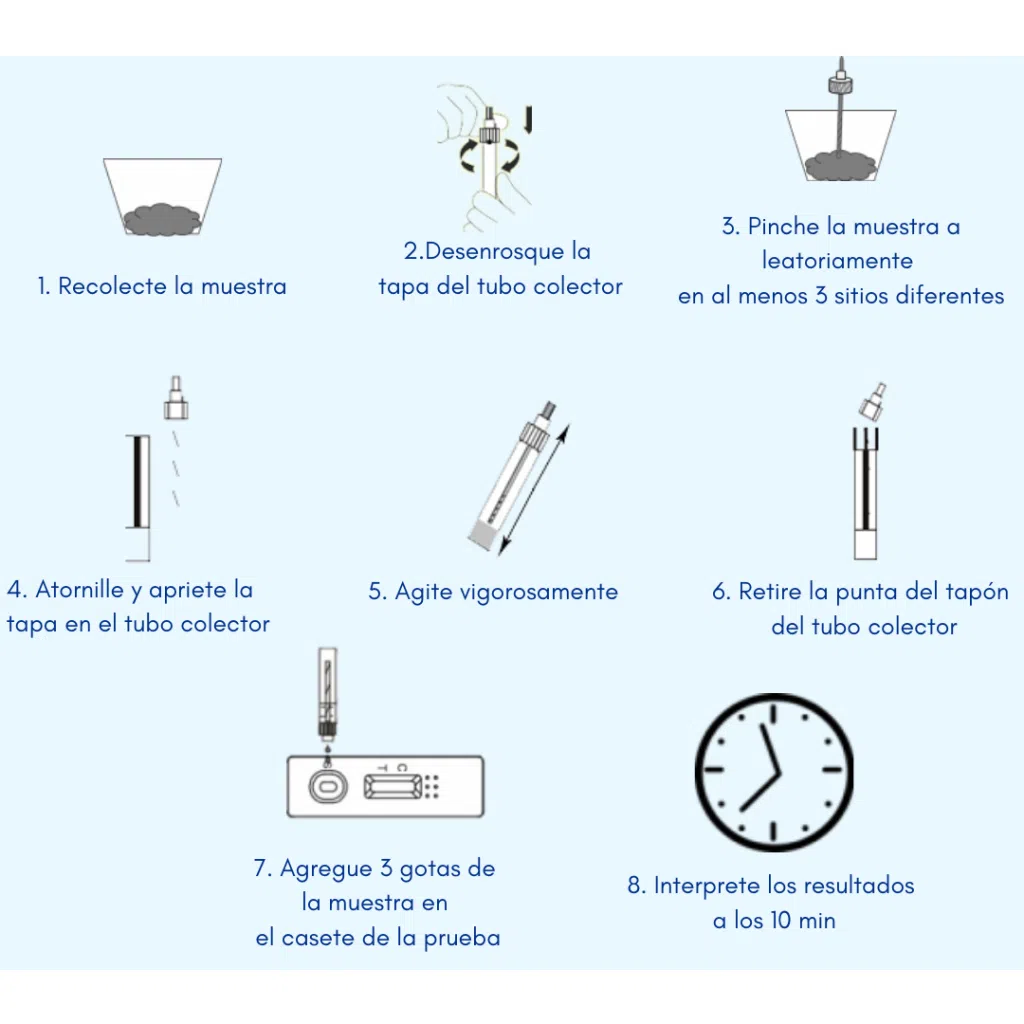 1. Recolecte la muestra

2.Desenrosque la tapa del tubo colector

3. Pinche la muestra a leatoriamente en al menos 3 sitios diferentes

4. Atornille y apriete la tapa en el tubo colector

5. Agite vigorosamente

6. Retire la punta del tapón del tubo colector

T C

7. Agregue 3 gotas de la muestra en el casete de la prueba

8. Interprete los resultados a los 10 min