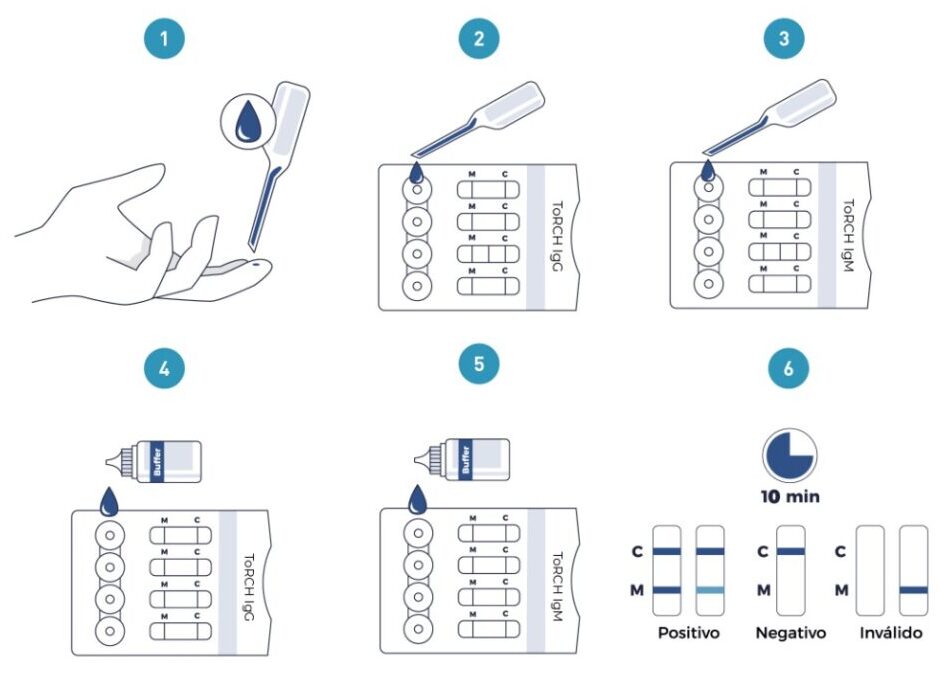 1

2

M C
M C
M C
M C
ToRCH IgG

3

M C
M C
M C
M C
ToRCH IgM

4

Buffer

M C
M C
M C
M C
ToRCH IgG

5

Buffer

M C
M C
M C
M C
ToRCH IgM

6

10 min

C
M
Positivo

C
M
Negativo

C
M
Inválido