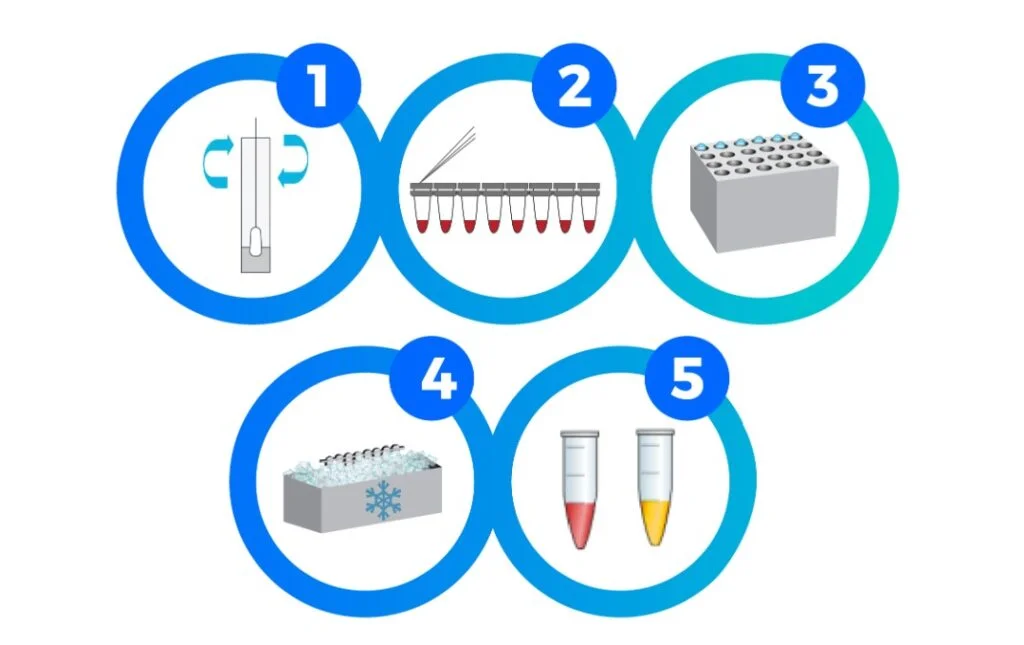 1

2

3

4

5